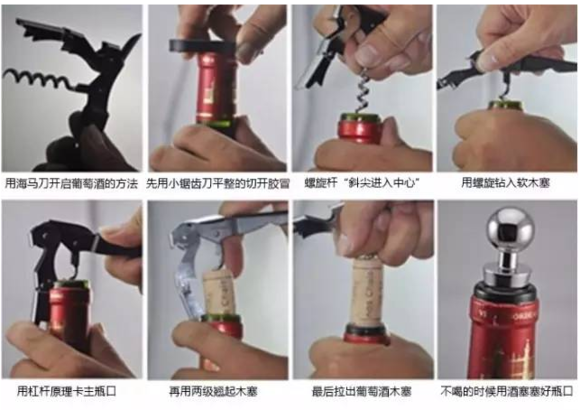 用海马刀开启葡萄酒的方法

先用小锯齿刀平整的切开胶冒

螺旋杆“斜尖进入中心”

用螺旋钻入软木塞

用杠杆原理卡主瓶口

再用两级翘起木塞

最后拉出葡萄酒木塞

不喝的时候用酒塞塞好瓶口